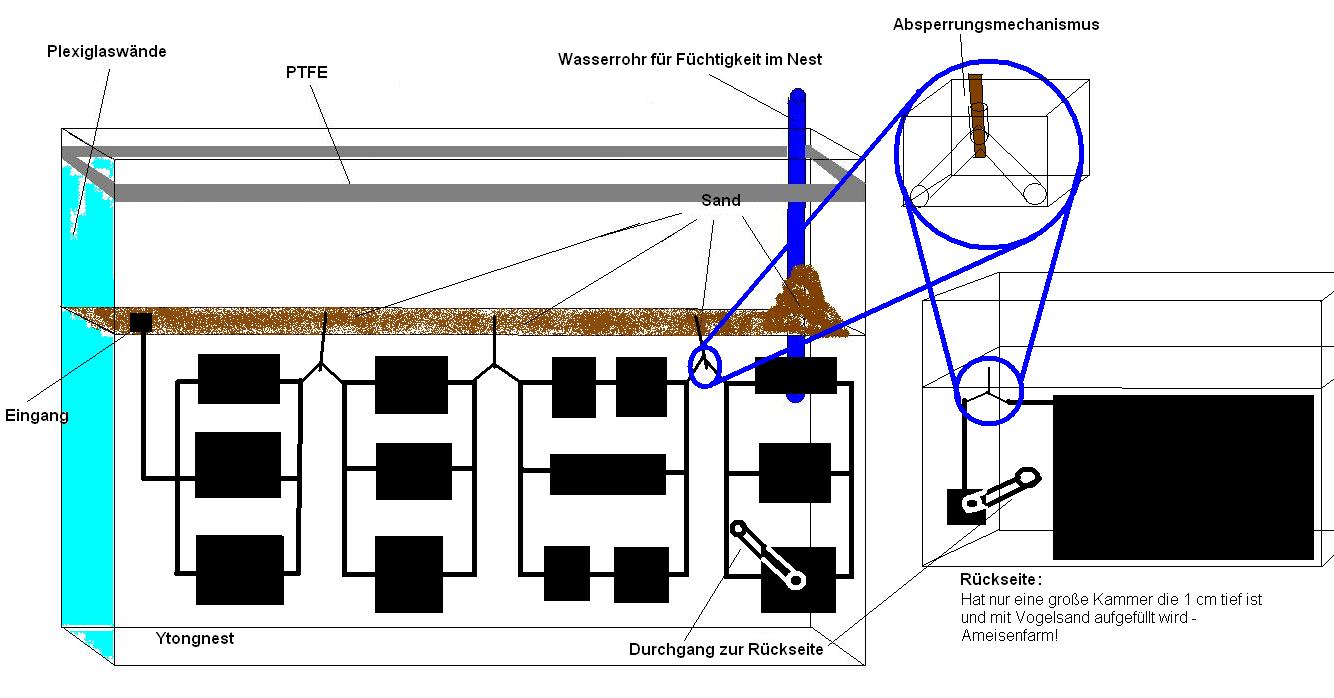 Plexiglaswände

PTFE

Wasserrohr für Füchtigkeit im Nest

Absperrungsmechanismus

Sand

Eingang

Ytongnest

Durchgang zur Rückseite

Rückseite:
Hat nur eine große Kammer die 1 cm tief ist und mit Vogelsand aufgefüllt wird - Ameisenfarm!