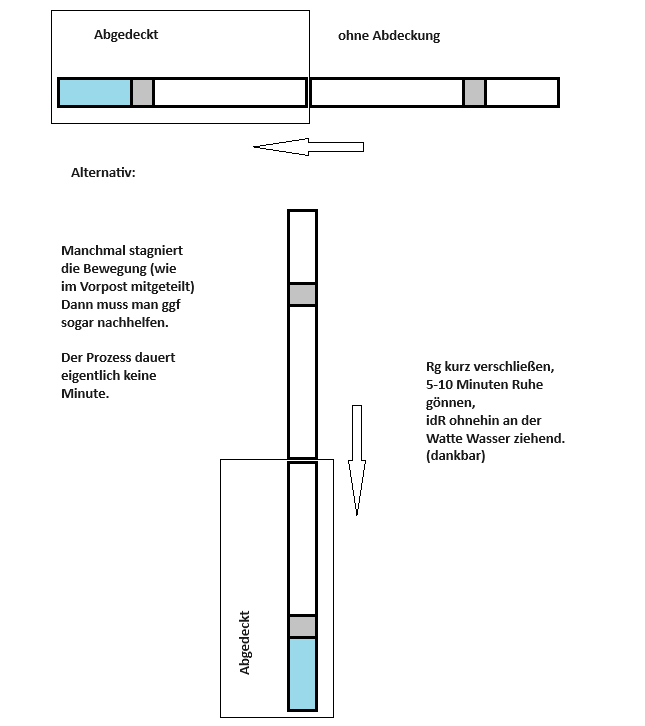 Abgedeckt

ohne Abdeckung

Alternativ:

Manchmal stagniert die Bewegung (wie im Vorpost mitgeteilt) Dann muss man ggf sogar nachhelfen.

Der Prozess dauert eigentlich keine Minute.

Rg kurz verschließen, 5-10 Minuten Ruhe gönnen, idR ohnehin an der Watte Wasser ziehend. (dankbar)

Abgedeckt